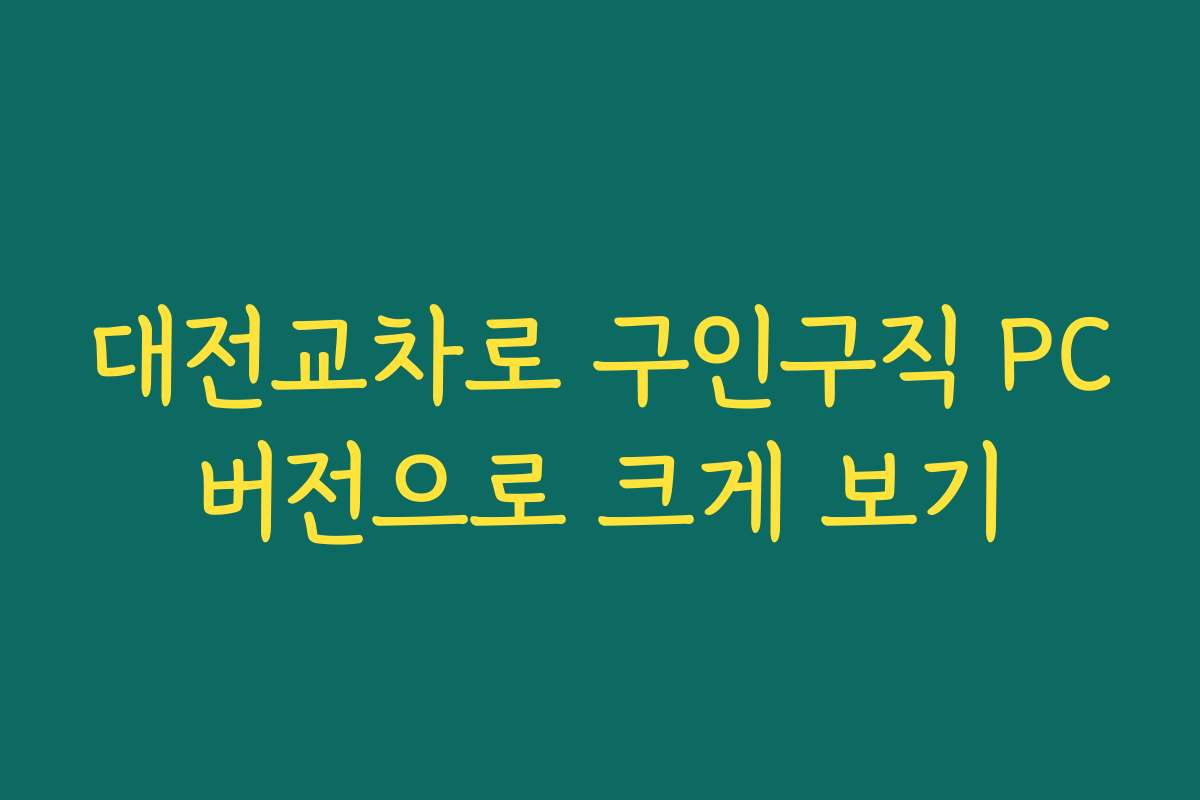 대전교차로 구인구직 PC 버전으로 크게 보기