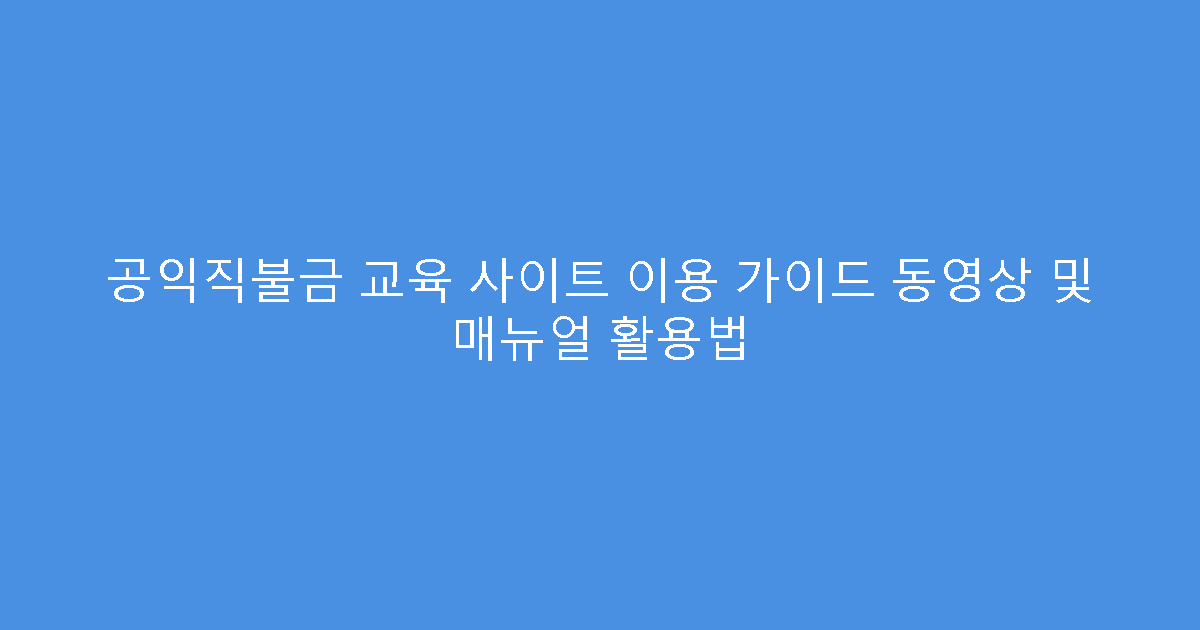 공익직불금 교육 사이트 이용 가이드 동영상 및 매뉴얼 활용법